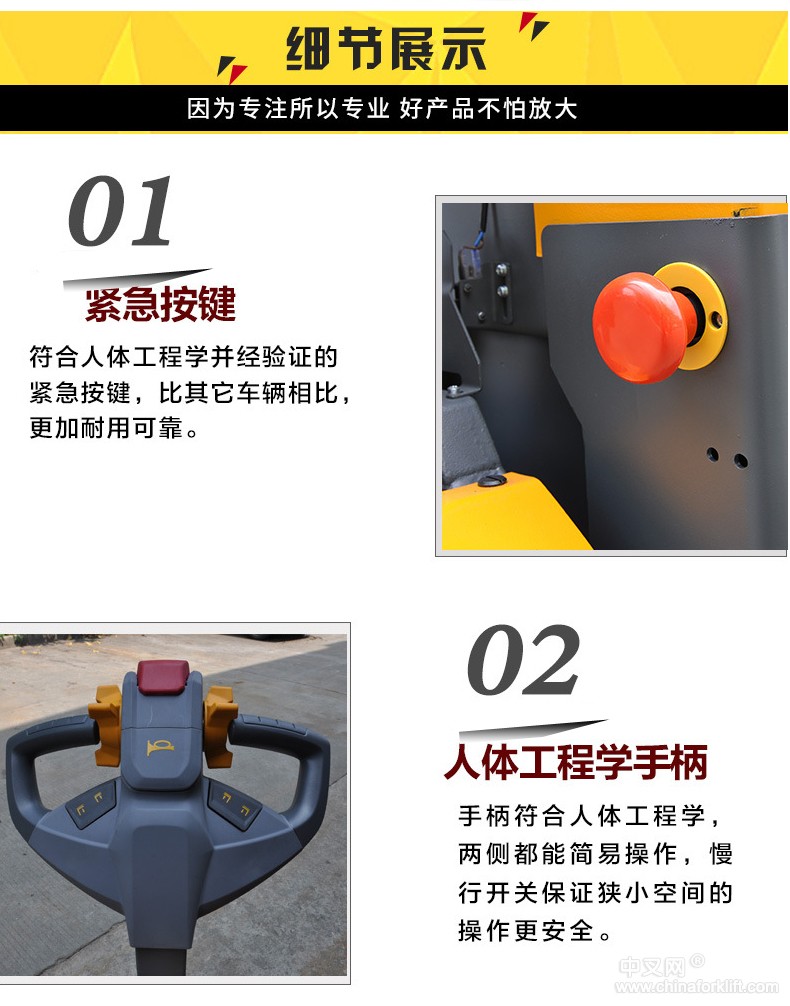 细节展示

因为专注所以专业 好产品不怕放大

01

紧急按键

符合人体工程学并经验证的紧急按键，比其它车辆相比，更加耐用可靠。

02

人体工程学手柄

手柄符合人体工程学，两侧都能简易操作，慢行开关保证狭小空间的操作更安全。

中叉网®
www.chinaforklift.com