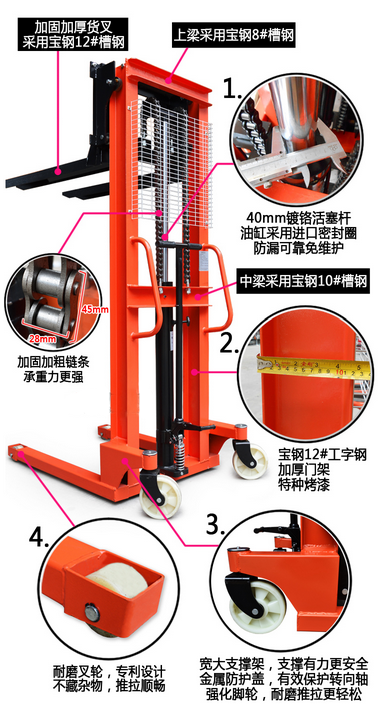 加固加厚货叉
采用宝钢12#槽钢

上梁采用宝钢8#槽钢

1.

40mm镀铬活塞杆
油缸采用进口密封圈
防漏可靠免维护

45mm
28mm

加固加粗链条
承重力更强

中梁采用宝钢10#槽钢

2.

宝钢12#工字钢
加厚门架
特种烤漆

3.

4.

耐磨叉轮，专利设计
不藏杂物，推拉顺畅

宽大支撑架，支撑有力更安全
金属防护盖，有效保护转向轴
强化脚轮，耐磨推拉更轻松