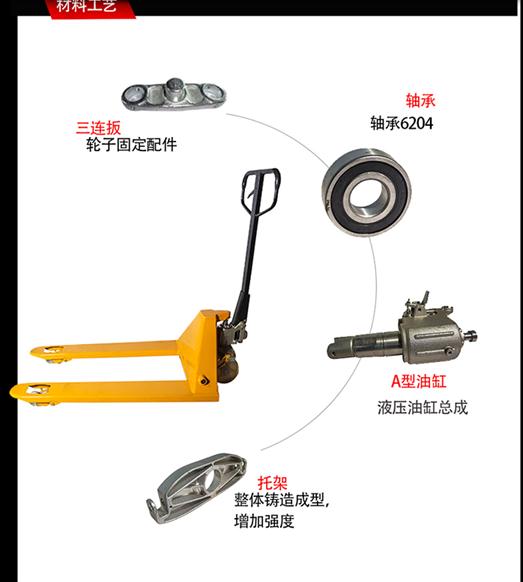 材料工艺

三连扳
轮子固定配件

轴承
轴承6204

A型油缸
液压油缸总成

托架
整体铸造成型,
增加强度