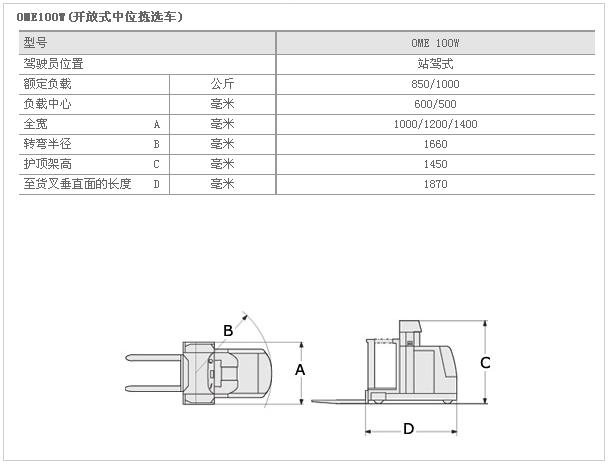 OME100W(开放式中位拣选车)

| 型号 | | | OME 100W |
|---|---|---|---|
| 驾驶员位置 | | | 站驾式 |
| 额定负载 | | 公斤 | 850/1000 |
| 负载中心 | | 毫米 | 600/500 |
| 全宽 | A | 毫米 | 1000/1200/1400 |
| 转弯半径 | B | 毫米 | 1660 |
| 护顶架高 | C | 毫米 | 1450 |
| 至货叉垂直面的长度 | D | 毫米 | 1870 |

B
A
C
D