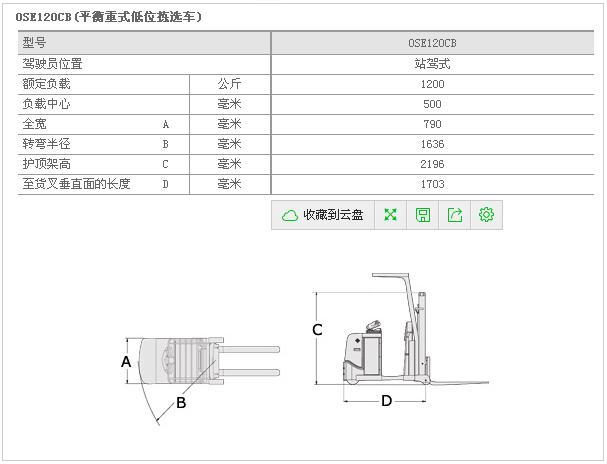 OSE120CB(平衡重式低位拣选车)

| 型号 | | | OSE120CB |
|---|---|---|---|
| 驾驶员位置 | | | 站驾式 |
| 额定负载 | | 公斤 | 1200 |
| 负载中心 | | 毫米 | 500 |
| 全宽 | A | 毫米 | 790 |
| 转弯半径 | B | 毫米 | 1636 |
| 护顶架高 | C | 毫米 | 2196 |
| 至货叉垂直面的长度 | D | 毫米 | 1703 |

收藏到云盘

A
B
C
D