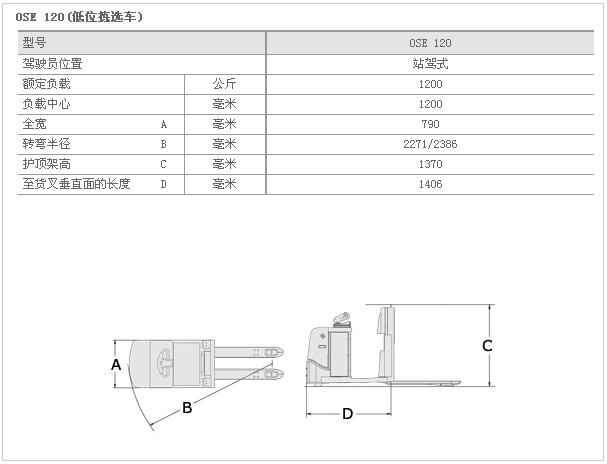 OSE 120(低位拣选车)

| 型号 | | | OSE 120 |
|---|---|---|---|
| 驾驶员位置 | | | 站驾式 |
| 额定负载 | | 公斤 | 1200 |
| 负载中心 | | 毫米 | 1200 |
| 全宽 | A | 毫米 | 790 |
| 转弯半径 | B | 毫米 | 2271/2386 |
| 护顶架高 | C | 毫米 | 1370 |
| 至货叉垂直面的长度 | D | 毫米 | 1406 |

A
B
C
D