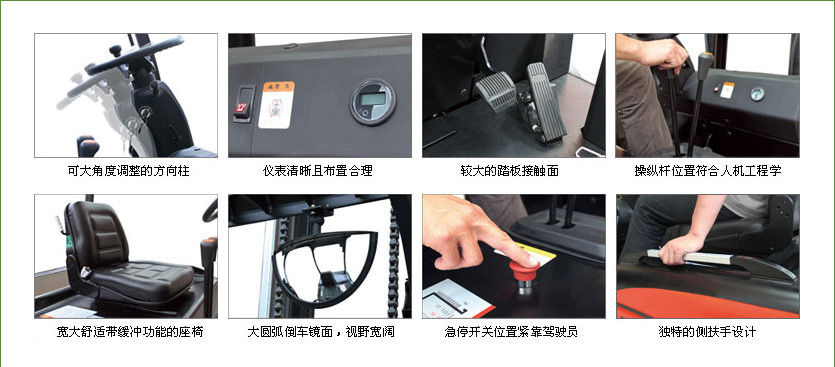 可大角度调整的方向柱

仪表清晰且布置合理

较大的踏板接触面

操纵杆位置符合人机工程学

宽大舒适带缓冲功能的座椅

大圆弧倒车镜面，视野宽阔

急停开关位置紧靠驾驶员

独特的侧扶手设计