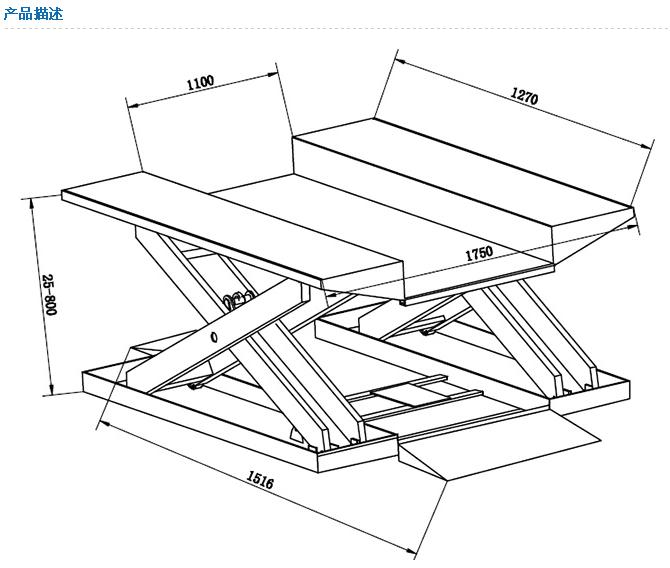 产品描述

1100

1270

1750

25-800

1516