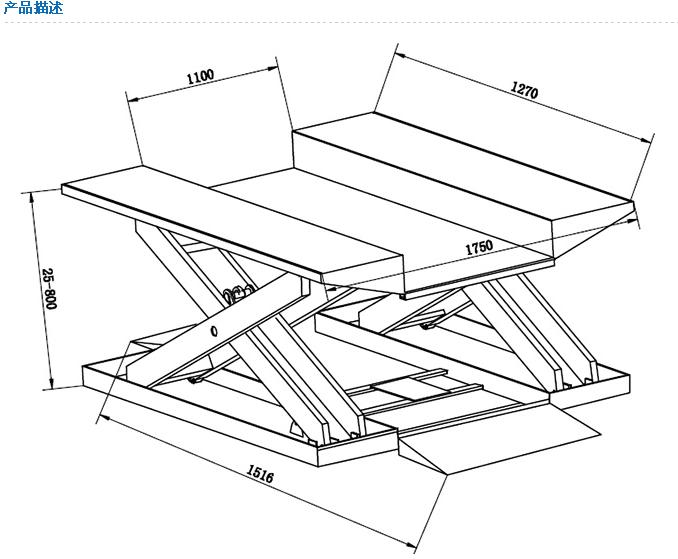 产品描述

1100

1270

1750

25-800

1516