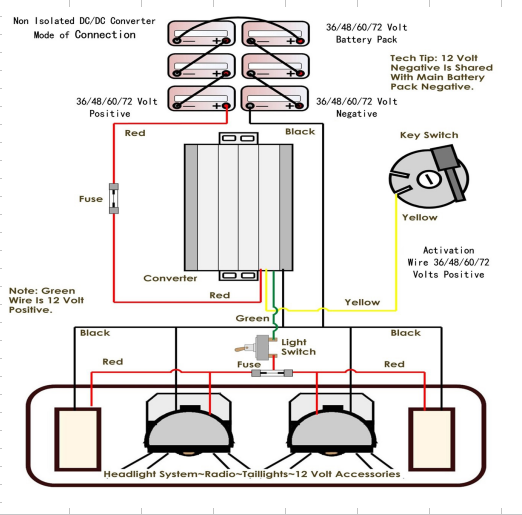 Non Isolated DC/DC Converter
Mode of Connection

36/48/60/72 Volt
Battery Pack

Tech Tip: 12 Volt Negative Is Shared With Main Battery Pack Negative.

36/48/60/72 Volt
Positive

36/48/60/72 Volt
Negative

Red

Black

Key Switch

Fuse

Yellow

Activation
Wire 36/48/60/72
Volts Positive

Converter

Note: Green Wire Is 12 Volt Positive.

Red

Yellow

Green

Black

Light
Switch

Black

Red

Fuse

Red

Headlight System~Radio~Taillights~12 Volt Accessories