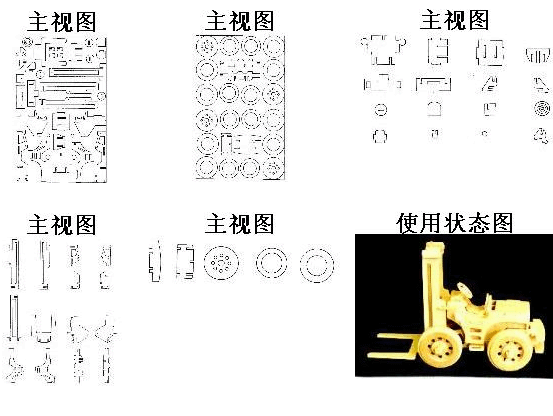 主视图

主视图

主视图

主视图

主视图

使用状态图