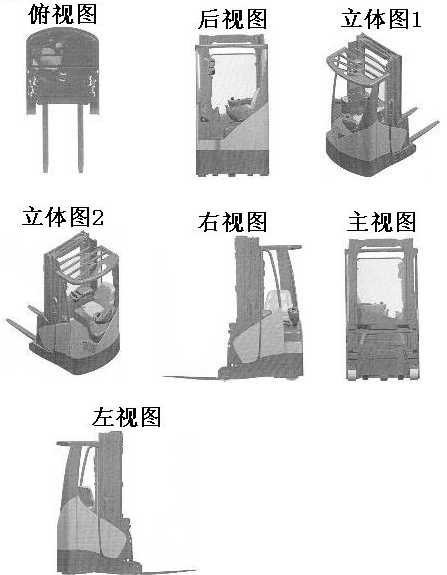 俯视图

后视图

立体图1

立体图2

右视图

主视图

左视图