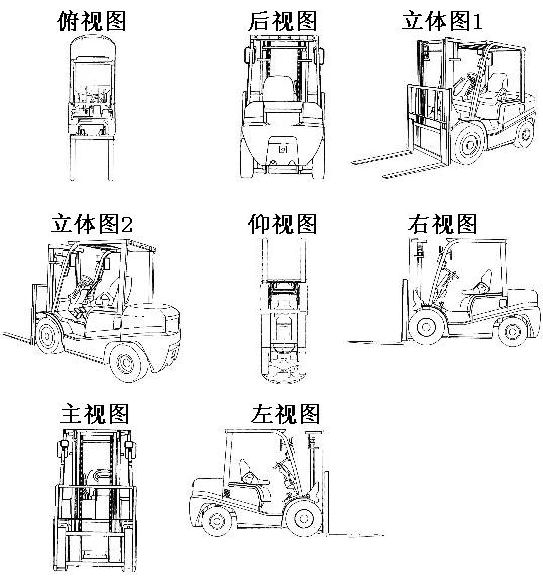 俯视图

后视图

立体图1

立体图2

仰视图

右视图

主视图

左视图