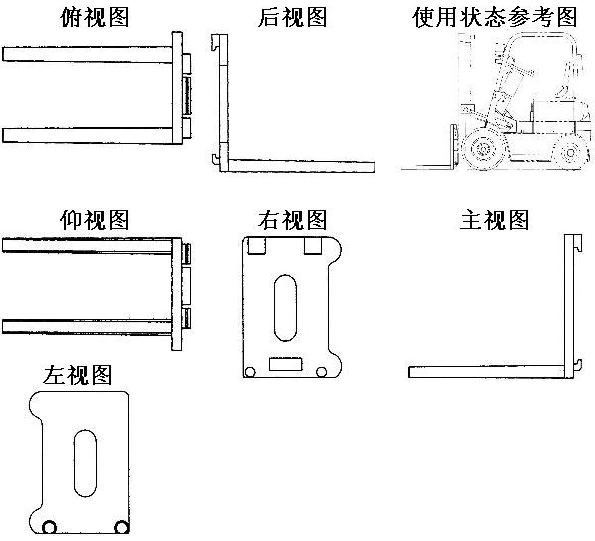 俯视图

后视图

使用状态参考图

仰视图

右视图

主视图

左视图