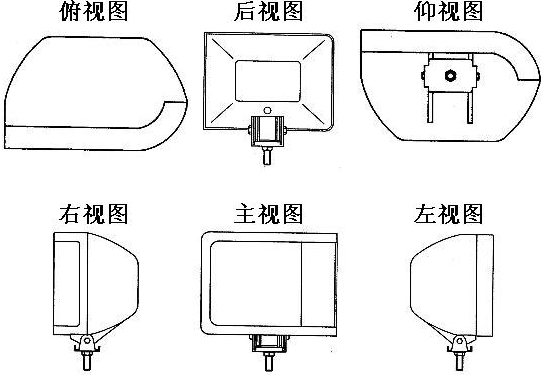 俯视图

后视图

仰视图

右视图

主视图

左视图