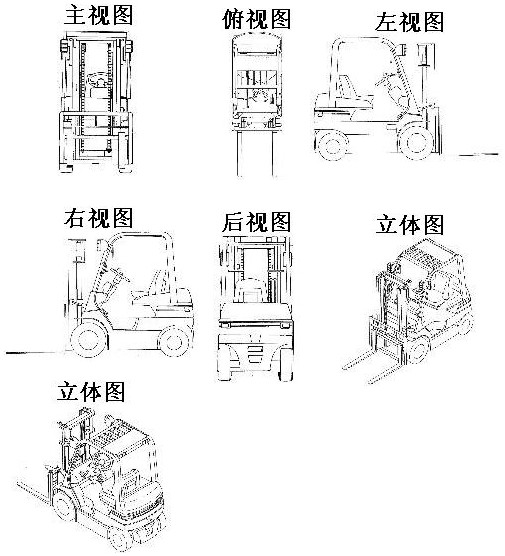 主视图

俯视图

左视图

右视图

后视图

立体图

立体图