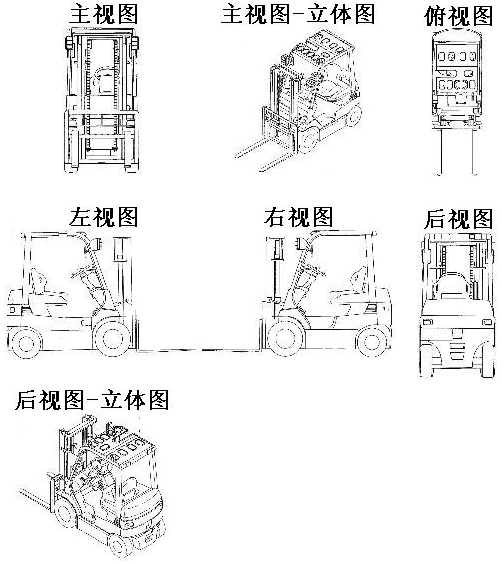 主视图

主视图-立体图

俯视图

左视图

右视图

后视图

后视图-立体图