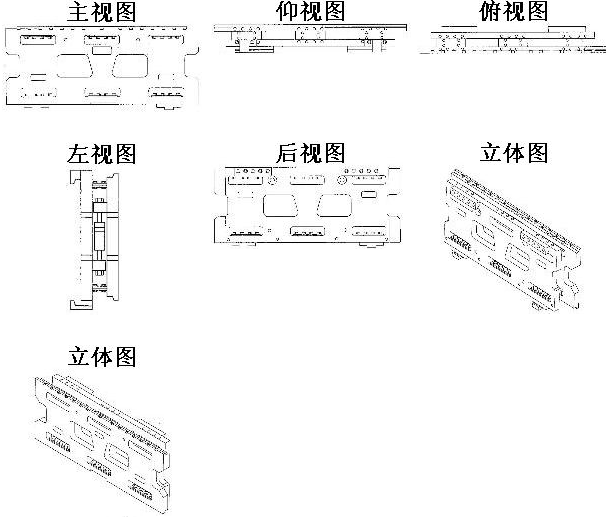 主视图

仰视图

俯视图

左视图

后视图

立体图

立体图