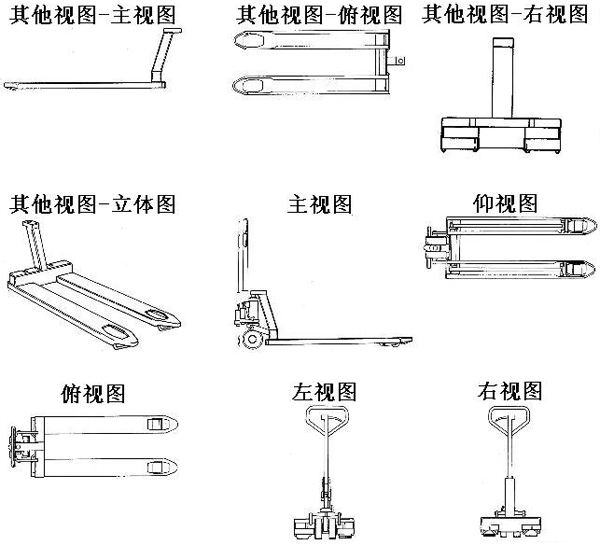 其他视图-主视图

其他视图-俯视图

其他视图-右视图

其他视图-立体图

主视图

仰视图

俯视图

左视图

右视图