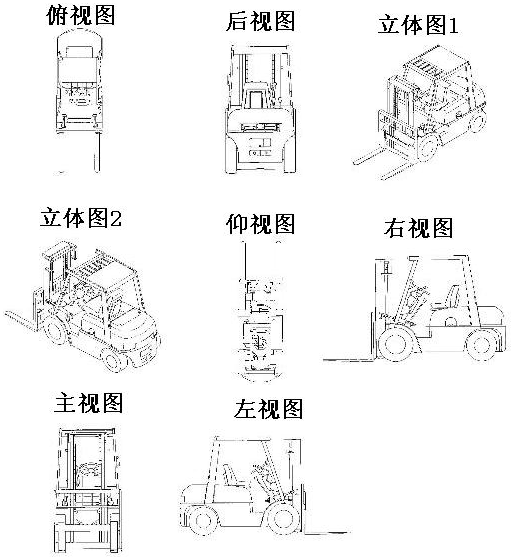 俯视图

后视图

立体图1

立体图2

仰视图

右视图

主视图

左视图