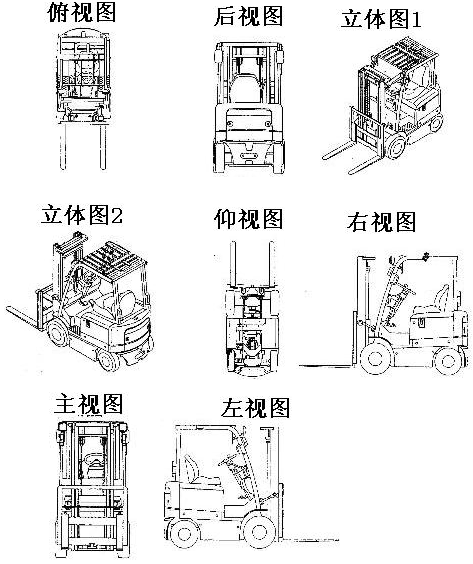 俯视图

后视图

立体图1

立体图2

仰视图

右视图

主视图

左视图