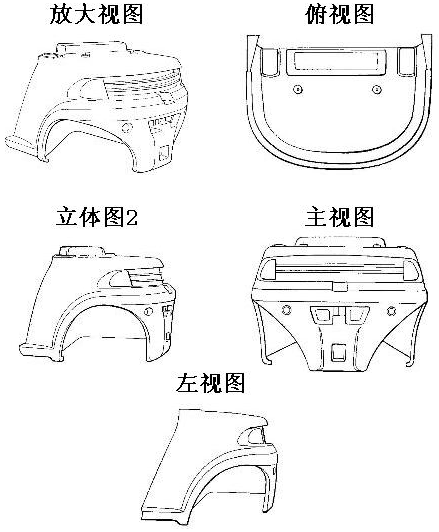 放大视图

俯视图

立体图2

主视图

左视图