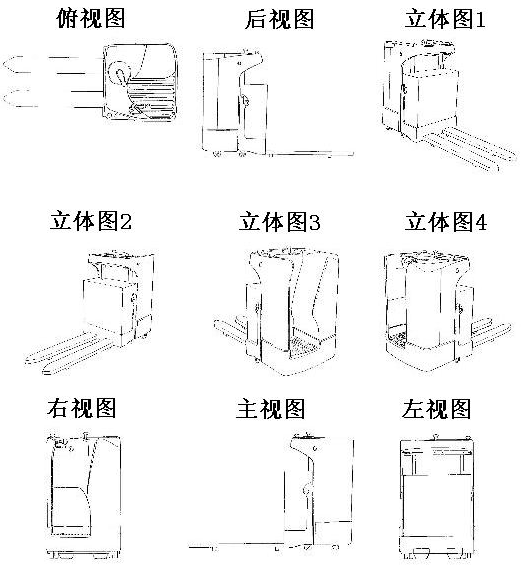 俯视图 后视图 立体图1

立体图2 立体图3 立体图4

右视图 主视图 左视图