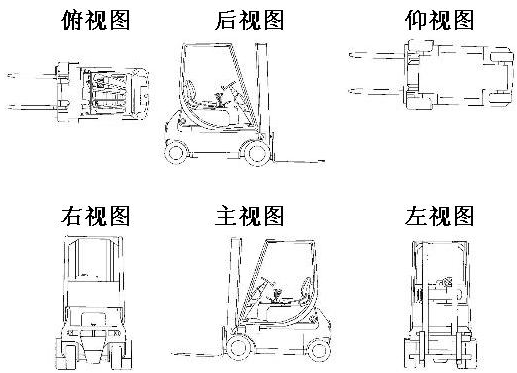 俯视图

后视图

仰视图

右视图

主视图

左视图