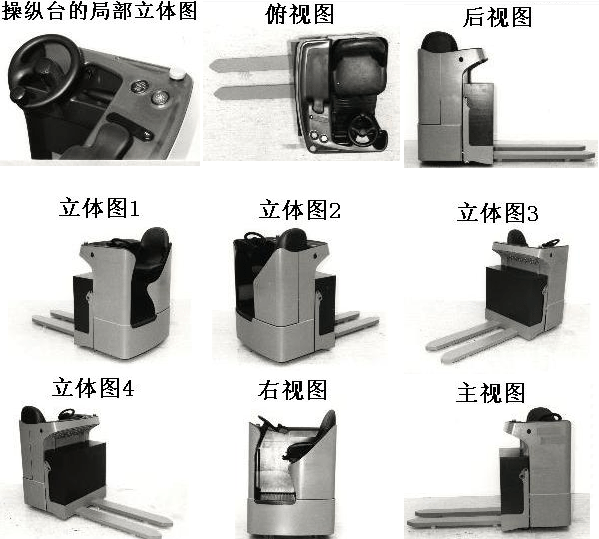 操纵台的局部立体图

俯视图

后视图

立体图1

立体图2

立体图3

立体图4

右视图

主视图