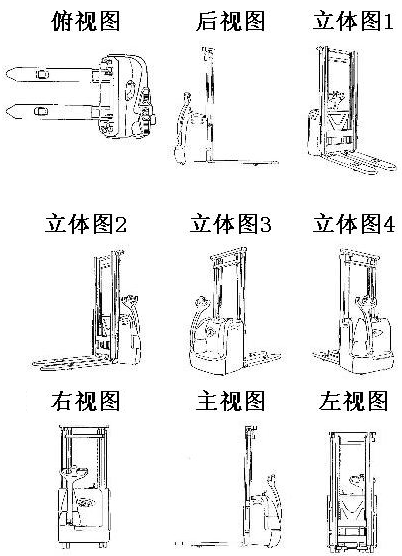 俯视图

后视图

立体图1

立体图2

立体图3

立体图4

右视图

主视图

左视图