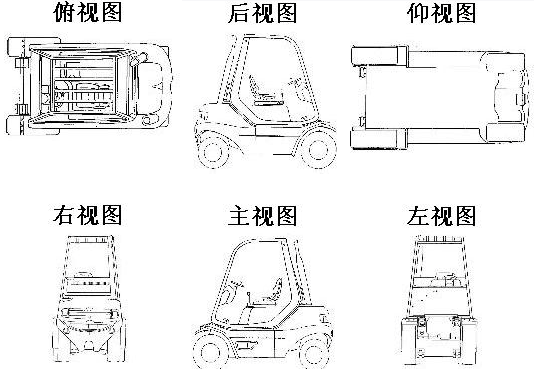 俯视图 后视图 仰视图

右视图 主视图 左视图