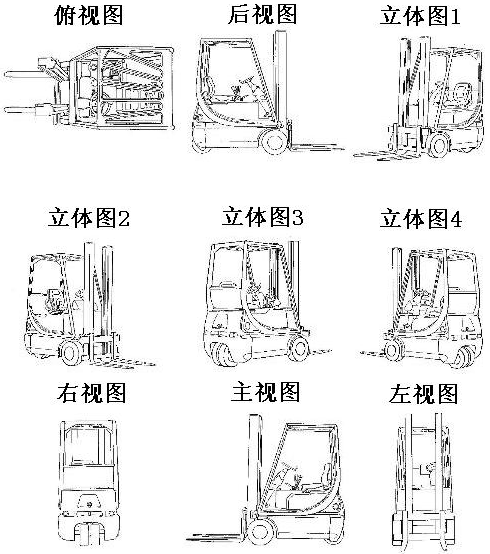 俯视图

后视图

立体图1

立体图2

立体图3

立体图4

右视图

主视图

左视图