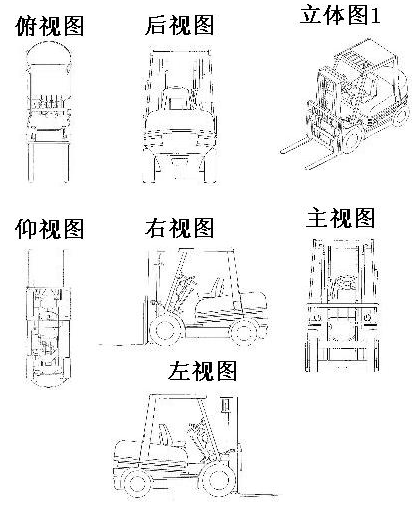 俯视图

后视图

立体图1

仰视图

右视图

主视图

左视图