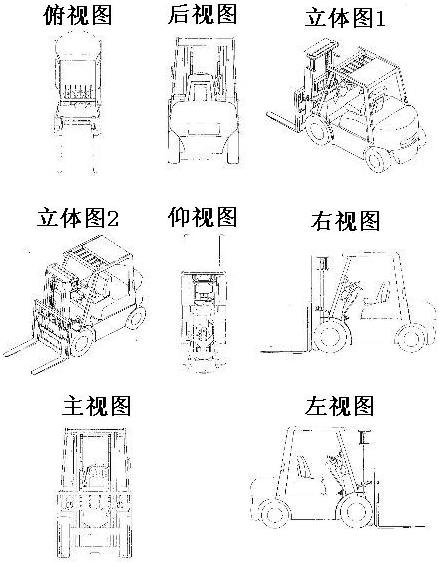 俯视图

后视图

立体图1

立体图2

仰视图

右视图

主视图

左视图