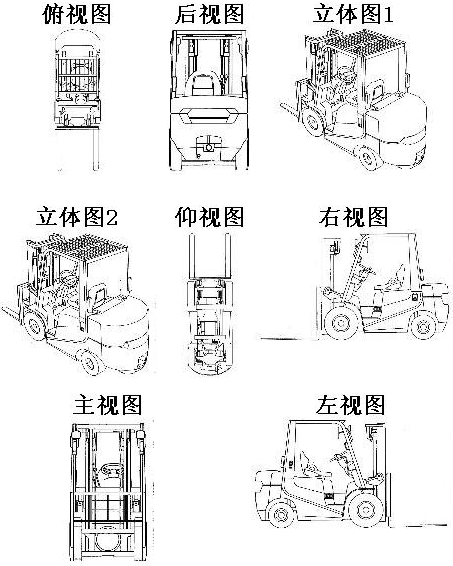 俯视图

后视图

立体图1

立体图2

仰视图

右视图

主视图

左视图