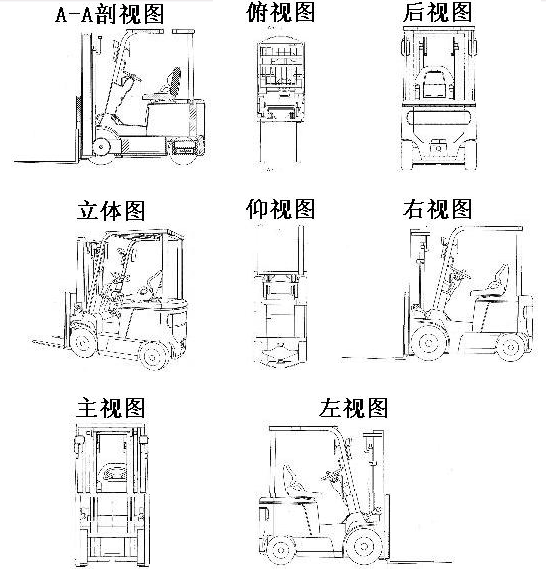 A-A剖视图

俯视图

后视图

立体图

仰视图

右视图

主视图

左视图