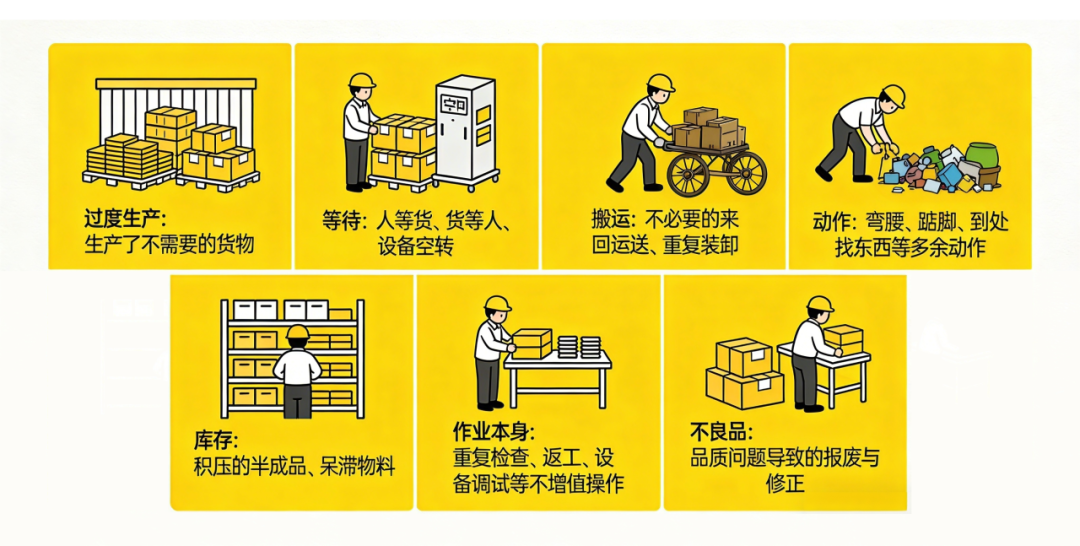 过度生产:
生产了不需要的货物

等待: 人等货、货等人、设备空转

搬运: 不必要的来回运送、重复装卸

动作: 弯腰、踮脚、到处找东西等多余动作

库存:
积压的半成品、呆滞物料

作业本身:
重复检查、返工、设备调试等不增值操作

不良品:
品质问题导致的报废与修正