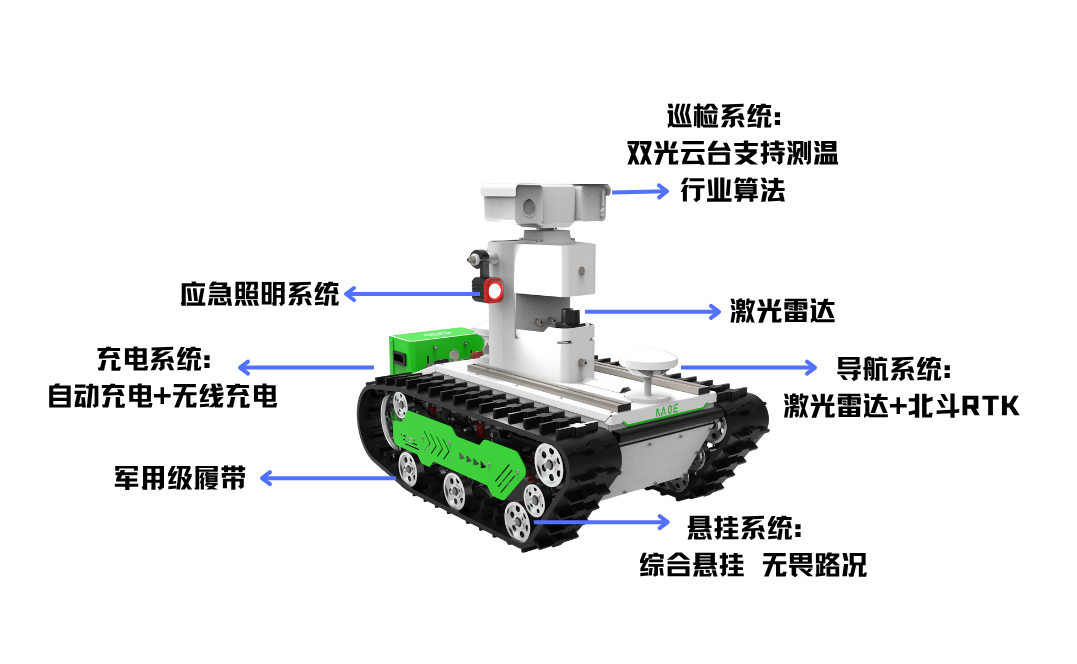 巡检系统:
双光云台支持测温
行业算法

应急照明系统

激光雷达

充电系统:
自动充电+无线充电

导航系统:
激光雷达+北斗RTK

KADE

军用级履带

悬挂系统:
综合悬挂 无畏路况