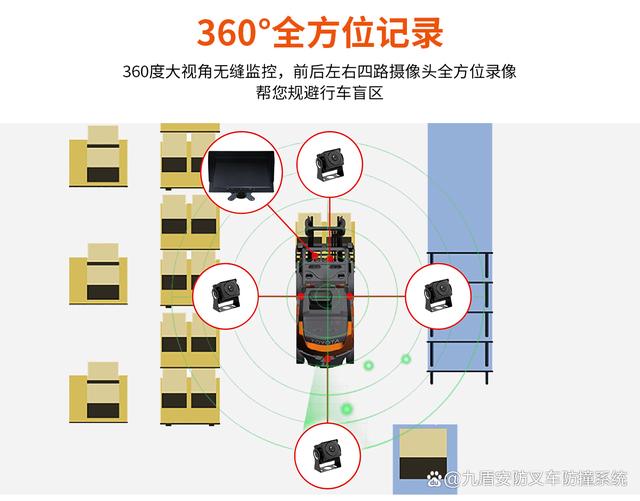 360°全方位记录

360度大视角无缝监控，前后左右四路摄像头全方位录像
帮您规避行车盲区

TOYOTA

@九盾安防叉车防撞系统