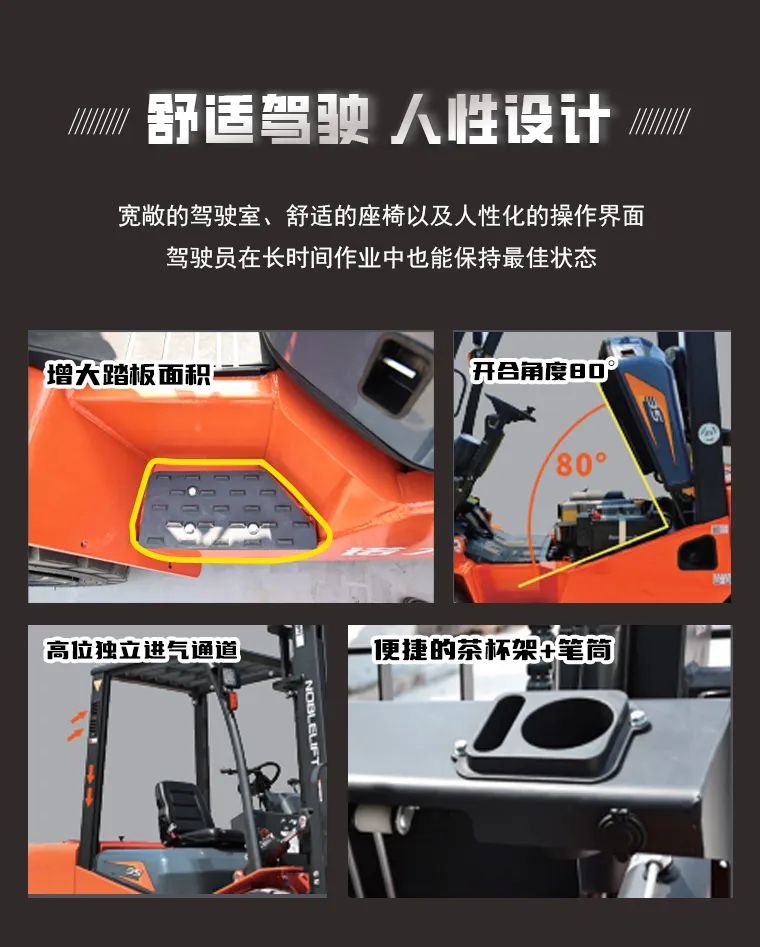 舒适驾驶 人性设计

宽敞的驾驶室、舒适的座椅以及人性化的操作界面
驾驶员在长时间作业中也能保持最佳状态

增大踏板面积

开合角度80°

80°

高位独立进气通道

NOBLELIFT

便捷的茶杯架+笔筒