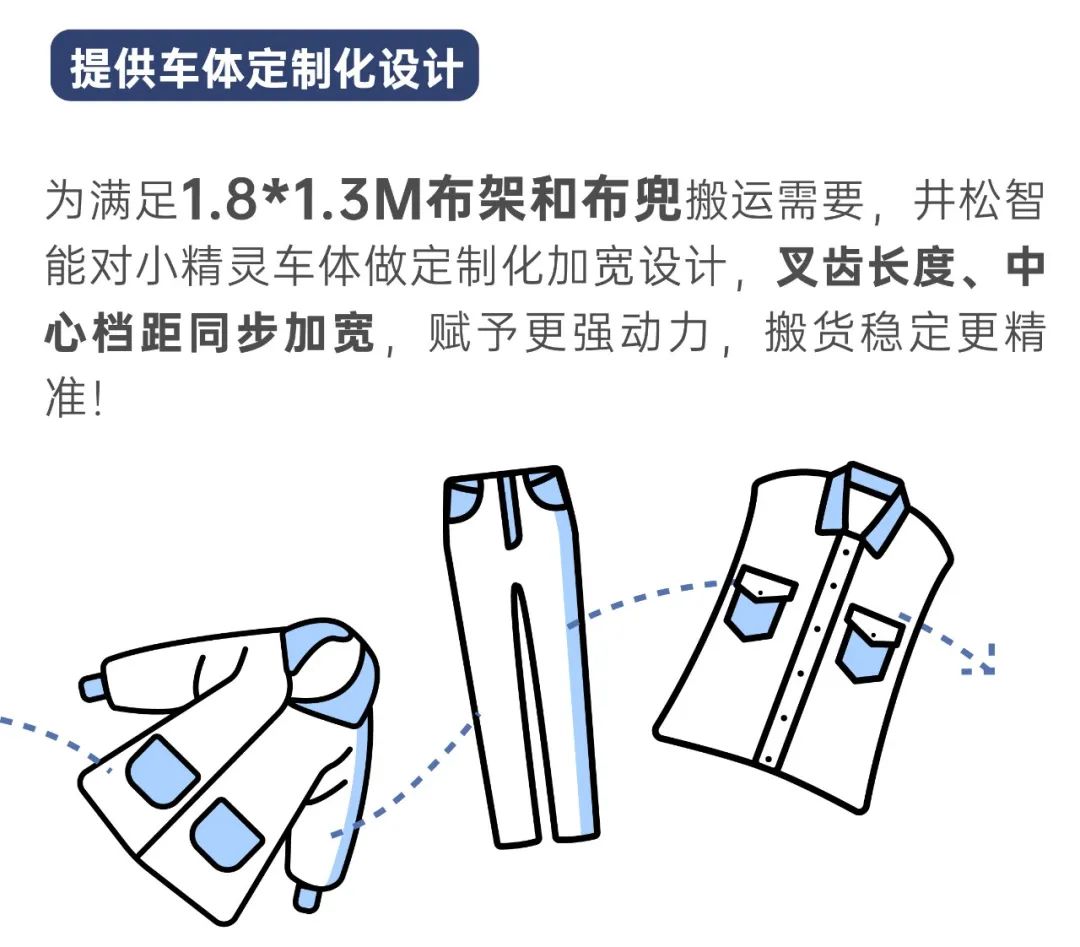 提供车体定制化设计

为满足1.8*1.3M布架和布兜搬运需要，井松智能对小精灵车体做定制化加宽设计，叉齿长度、中心档距同步加宽，赋予更强动力，搬货稳定更精准！