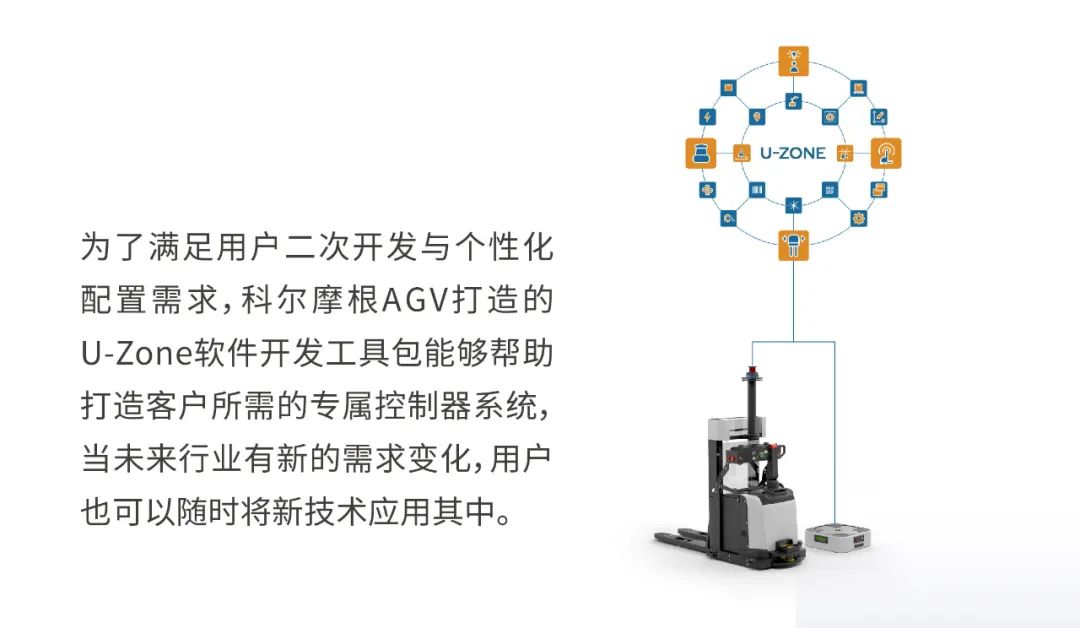 为了满足用户二次开发与个性化配置需求，科尔摩根AGV打造的U-Zone软件开发工具包能够帮助打造客户所需的专属控制器系统，当未来行业有新的需求变化，用户也可以随时将新技术应用其中。

U-ZONE