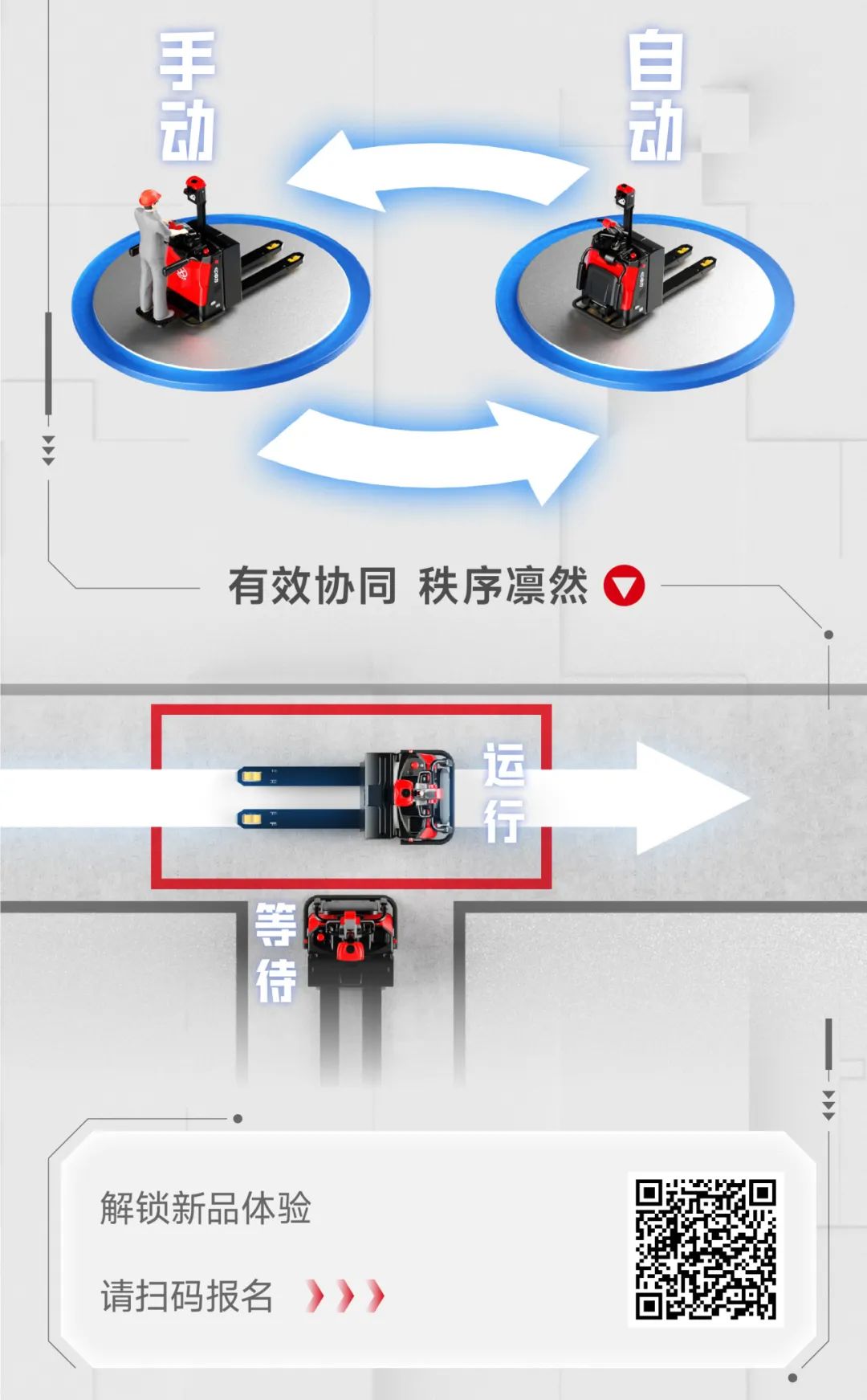 手动

自动

有效协同 秩序凛然

运行

等待

解锁新品体验

请扫码报名