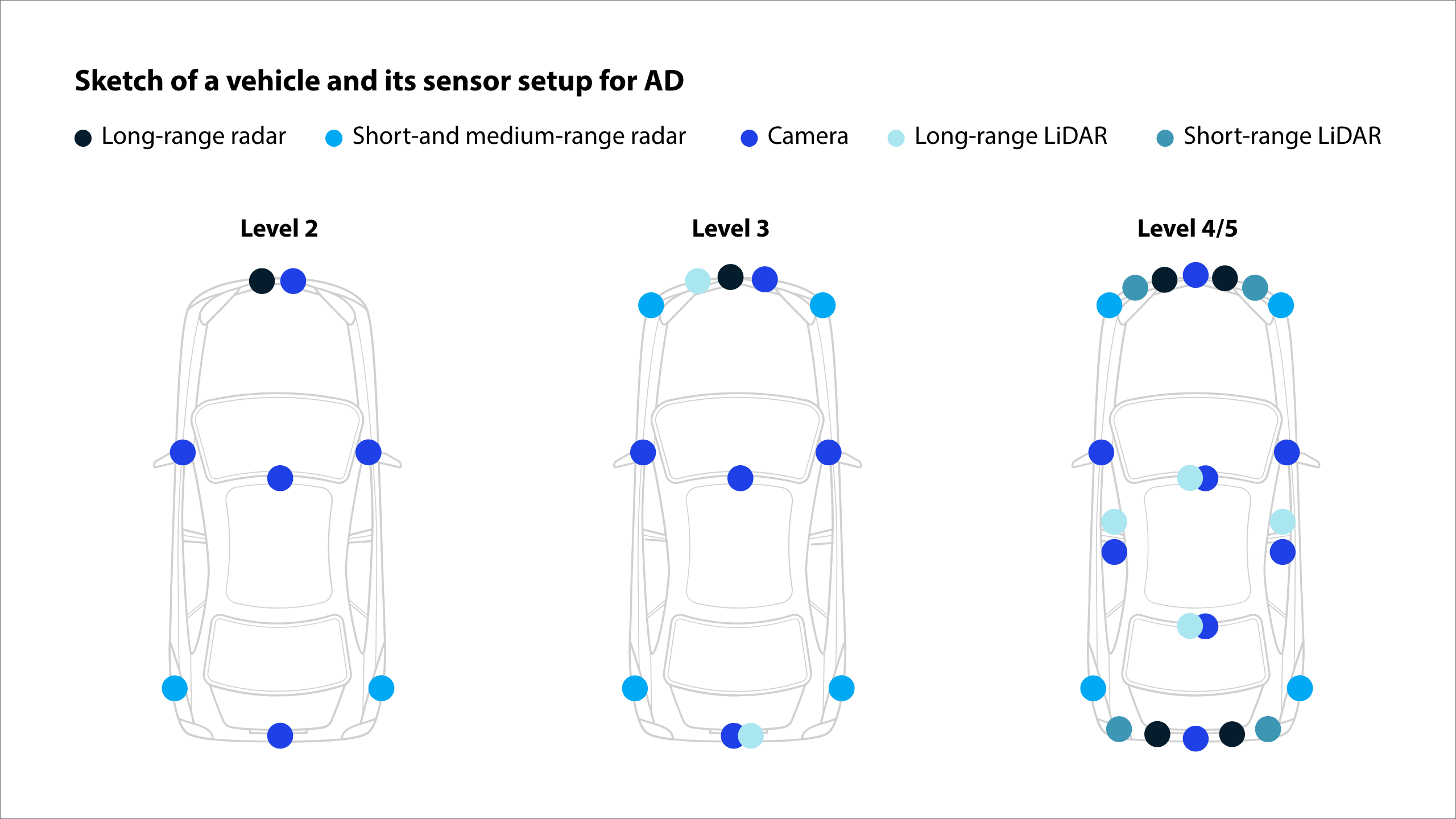 Sketch of a vehicle and its sensor setup for AD

Long-range radar
Short-and medium-range radar
Camera
Long-range LiDAR
Short-range LiDAR

Level 2

Level 3

Level 4/5