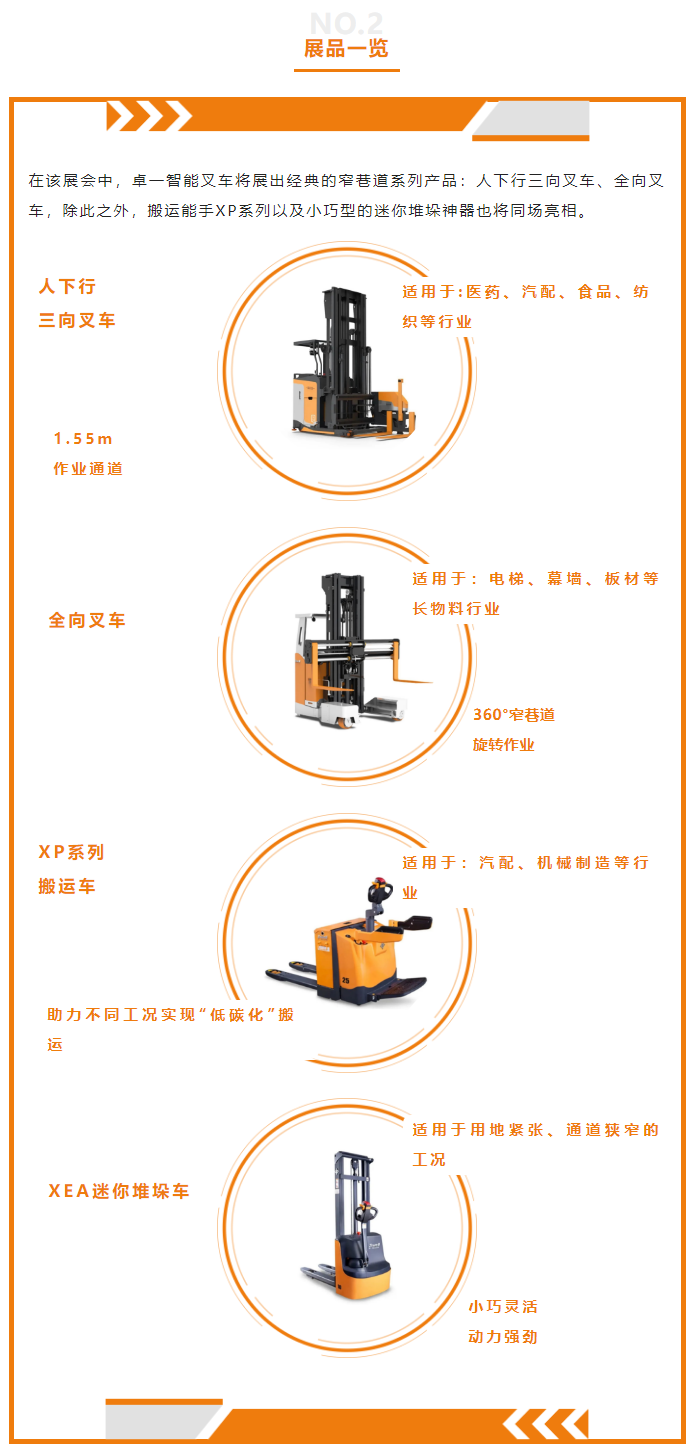 NO.2
展品一览

在该展会中，卓一智能叉车将展出经典的窄巷道系列产品：人下行三向叉车、全向叉车，除此之外，搬运能手XP系列以及小巧型的迷你堆垛神器也将同场亮相。

人下行
三向叉车

适用于:医药、汽配、食品、纺织等行业

1.55m
作业通道

全向叉车

适用于：电梯、幕墙、板材等长物料行业

360°窄巷道
旋转作业

XP系列
搬运车

适用于：汽配、机械制造等行业

助力不同工况实现“低碳化”搬运

XEA迷你堆垛车

适用于用地紧张、通道狭窄的工况

小巧灵活
动力强劲