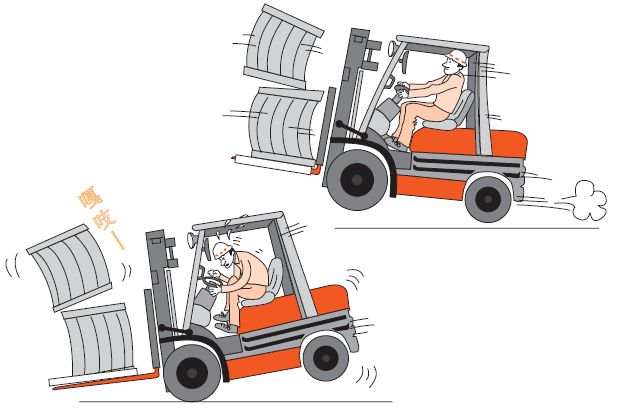 嘎吱—