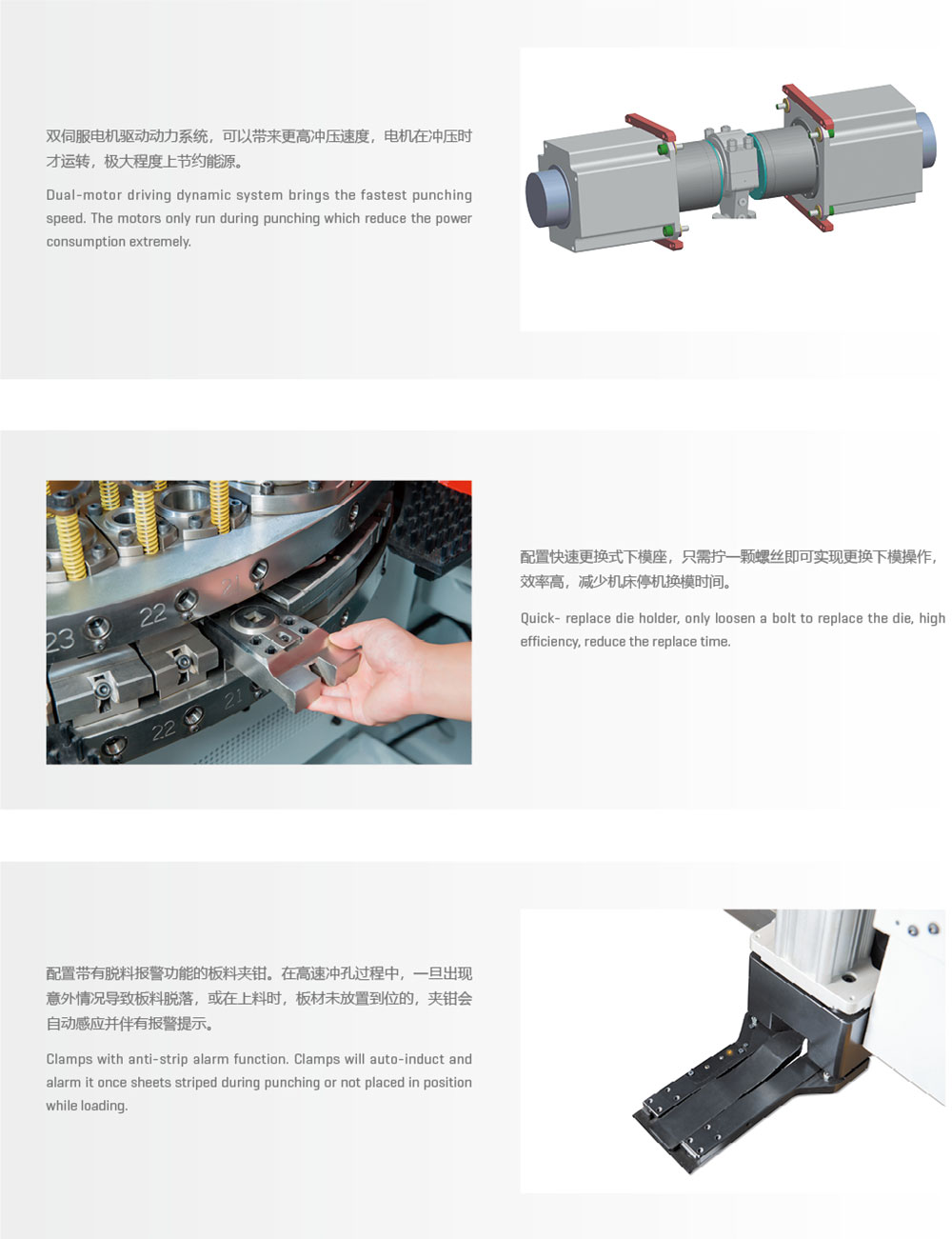 双伺服电机驱动动力系统，可以带来更高冲压速度，电机在冲压时才运转，极大程度上节约能源。

Dual-motor driving dynamic system brings the fastest punching speed. The motors only run during punching which reduce the power consumption extremely.

23 22 21 22 21

配置快速更换式下模座，只需拧一颗螺丝即可实现更换下模操作，效率高，减少机床停机换模时间。

Quick- replace die holder, only loosen a bolt to replace the die, high efficiency, reduce the replace time.

配置带有脱料报警功能的板料夹钳。在高速冲孔过程中，一旦出现意外情况导致板料脱落，或在上料时，板材未放置到位的，夹钳会自动感应并伴有报警提示。

Clamps with anti-strip alarm function. Clamps will auto-induct and alarm it once sheets striped during punching or not placed in position while loading.