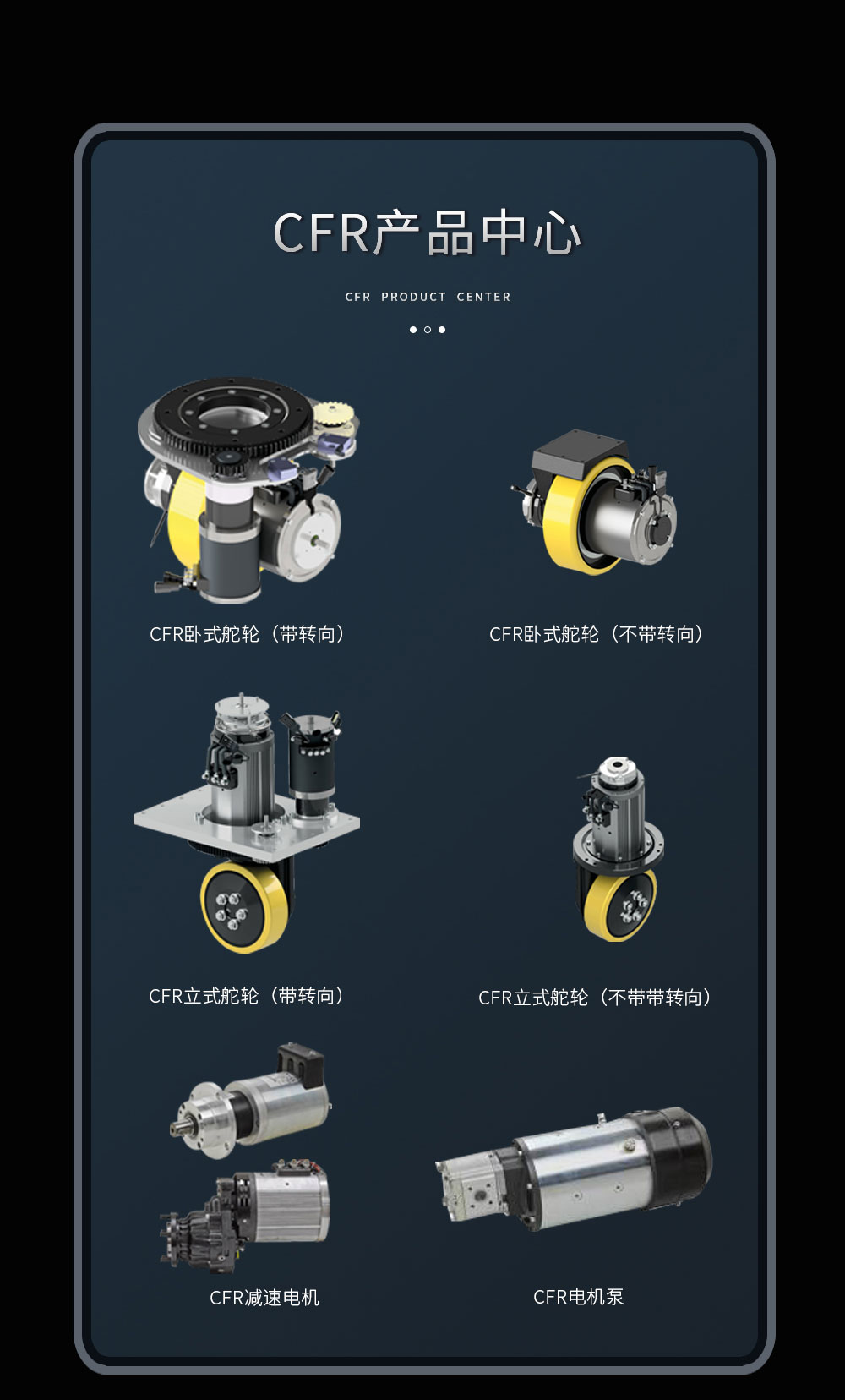 CFR产品中心

CFR PRODUCT CENTER

CFR卧式舵轮（带转向）

CFR卧式舵轮（不带转向）

CFR立式舵轮（带转向）

CFR立式舵轮（不带带转向）

CFR减速电机

CFR电机泵