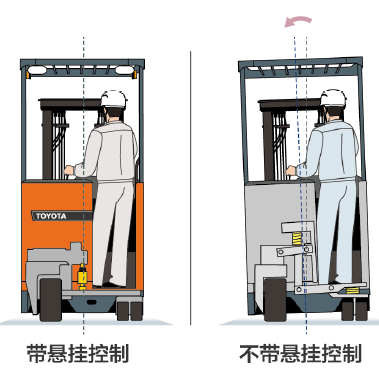 TOYOTA

带悬挂控制

不带悬挂控制