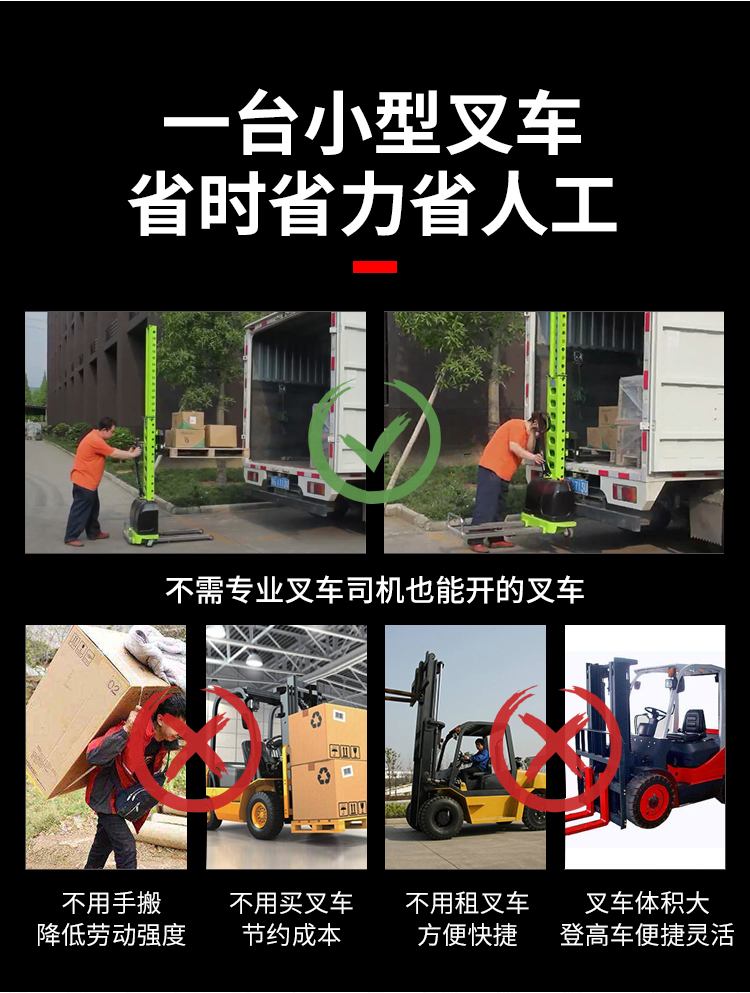 一台小型叉车
省时省力省人工

不需专业叉车司机也能开的叉车

02

不用手搬
降低劳动强度

不用买叉车
节约成本

不用租叉车
方便快捷

叉车体积大
登高车便捷灵活