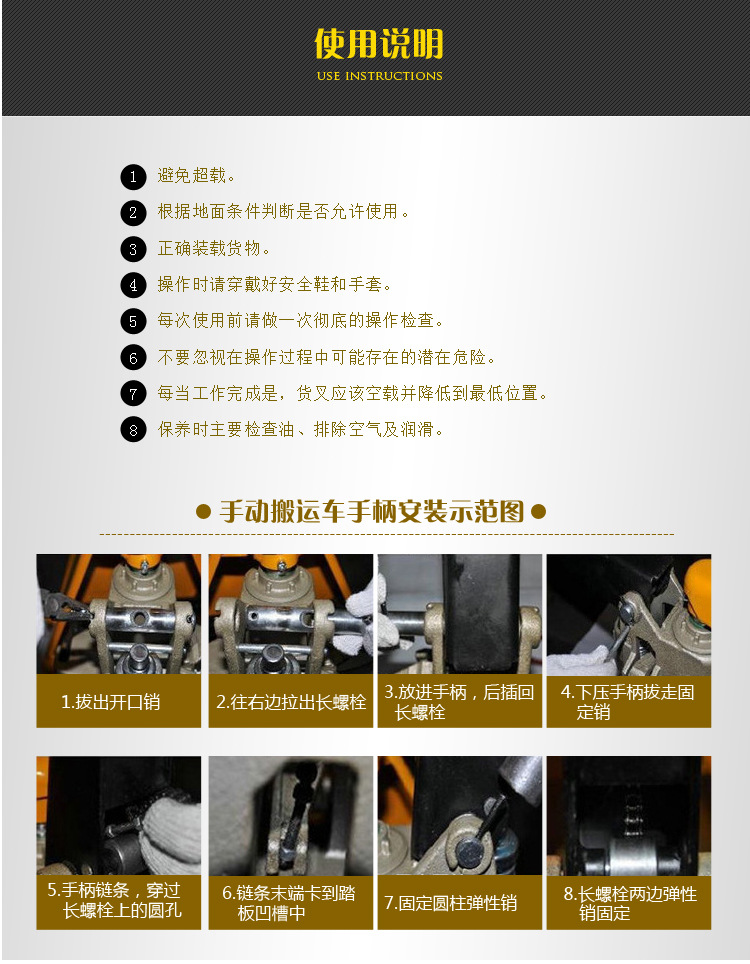 使用说明
USE INSTRUCTIONS

1 避免超载。
2 根据地面条件判断是否允许使用。
3 正确装载货物。
4 操作时请穿戴好安全鞋和手套。
5 每次使用前请做一次彻底的操作检查。
6 不要忽视在操作过程中可能存在的潜在危险。
7 每当工作完成是，货叉应该空载并降低到最低位置。
8 保养时主要检查油、排除空气及润滑。

● 手动搬运车手柄安装示范图 ●

1.拔出开口销

2.往右边拉出长螺栓

3.放进手柄，后插回长螺栓

4.下压手柄拔走固定销

5.手柄链条，穿过长螺栓上的圆孔

6.链条末端卡到踏板凹槽中

7.固定圆柱弹性销

8.长螺栓两边弹性销固定