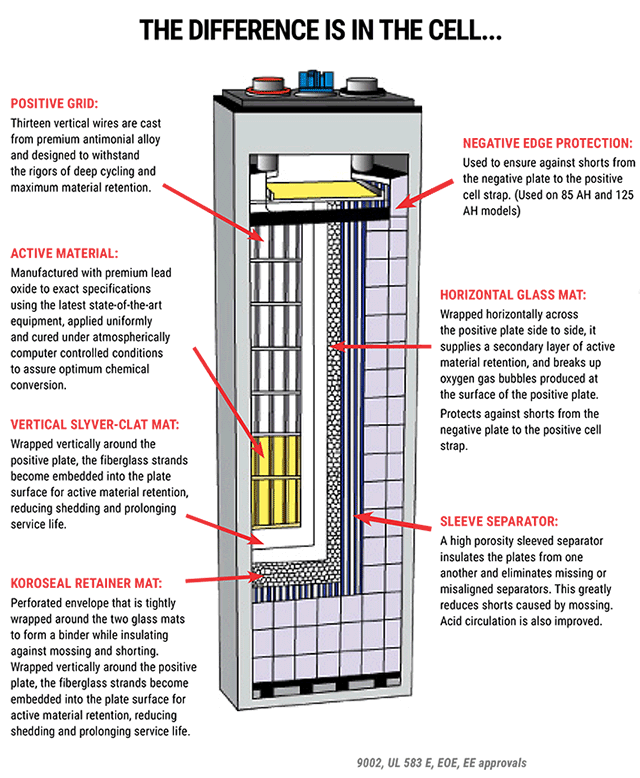 THE DIFFERENCE IS IN THE CELL...

POSITIVE GRID:
Thirteen vertical wires are cast from premium antimonial alloy and designed to withstand the rigors of deep cycling and maximum material retention.

ACTIVE MATERIAL:
Manufactured with premium lead oxide to exact specifications using the latest state-of-the-art equipment, applied uniformly and cured under atmospherically computer controlled conditions to assure optimum chemical conversion.

VERTICAL SLYVER-CLAT MAT:
Wrapped vertically around the positive plate, the fiberglass strands become embedded into the plate surface for active material retention, reducing shedding and prolonging service life.

KOROSEAL RETAINER MAT:
Perforated envelope that is tightly wrapped around the two glass mats to form a binder while insulating against mossing and shorting. Wrapped vertically around the positive plate, the fiberglass strands become embedded into the plate surface for active material retention, reducing shedding and prolonging service life.

NEGATIVE EDGE PROTECTION:
Used to ensure against shorts from the negative plate to the positive cell strap. (Used on 85 AH and 125 AH models)

HORIZONTAL GLASS MAT:
Wrapped horizontally across the positive plate side to side, it supplies a secondary layer of active material retention, and breaks up oxygen gas bubbles produced at the surface of the positive plate.
Protects against shorts from the negative plate to the positive cell strap.

SLEEVE SEPARATOR:
A high porosity sleeved separator insulates the plates from one another and eliminates missing or misaligned separators. This greatly reduces shorts caused by mossing. Acid circulation is also improved.

9002, UL 583 E, EOE, EE approvals