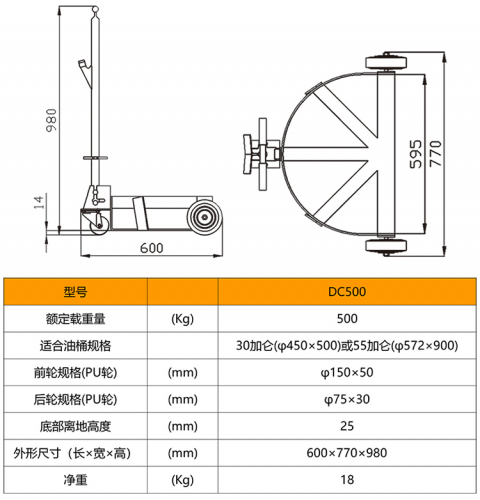 980

14

600

595

770

| 型号 | | DC500 |
|---|---|---|
| 额定载重量 | (Kg) | 500 |
| 适合油桶规格 | | 30加仑(φ450×500)或55加仑(φ572×900) |
| 前轮规格(PU轮) | (mm) | φ150×50 |
| 后轮规格(PU轮) | (mm) | φ75×30 |
| 底部离地高度 | (mm) | 25 |
| 外形尺寸（长×宽×高) | (mm) | 600×770×980 |
| 净重 | (Kg) | 18 |