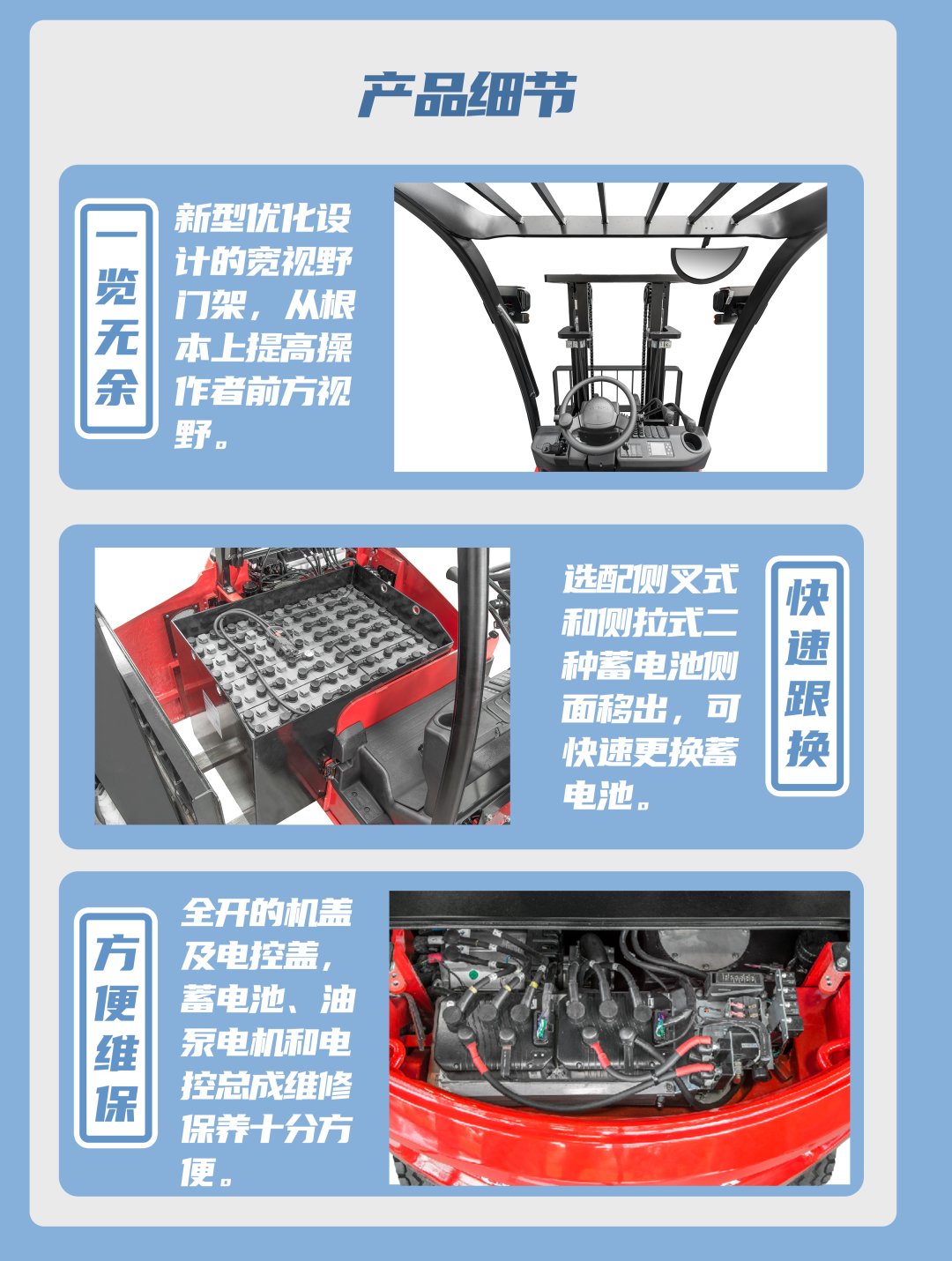 产品细节

一览无余

新型优化设计的宽视野门架，从根本上提高操作者前方视野。

选配侧叉式和侧拉式二种蓄电池侧面移出，可快速更换蓄电池。

快速跟换

方便维保

全开的机盖及电控盖，蓄电池、油泵电机和电控总成维修保养十分方便。